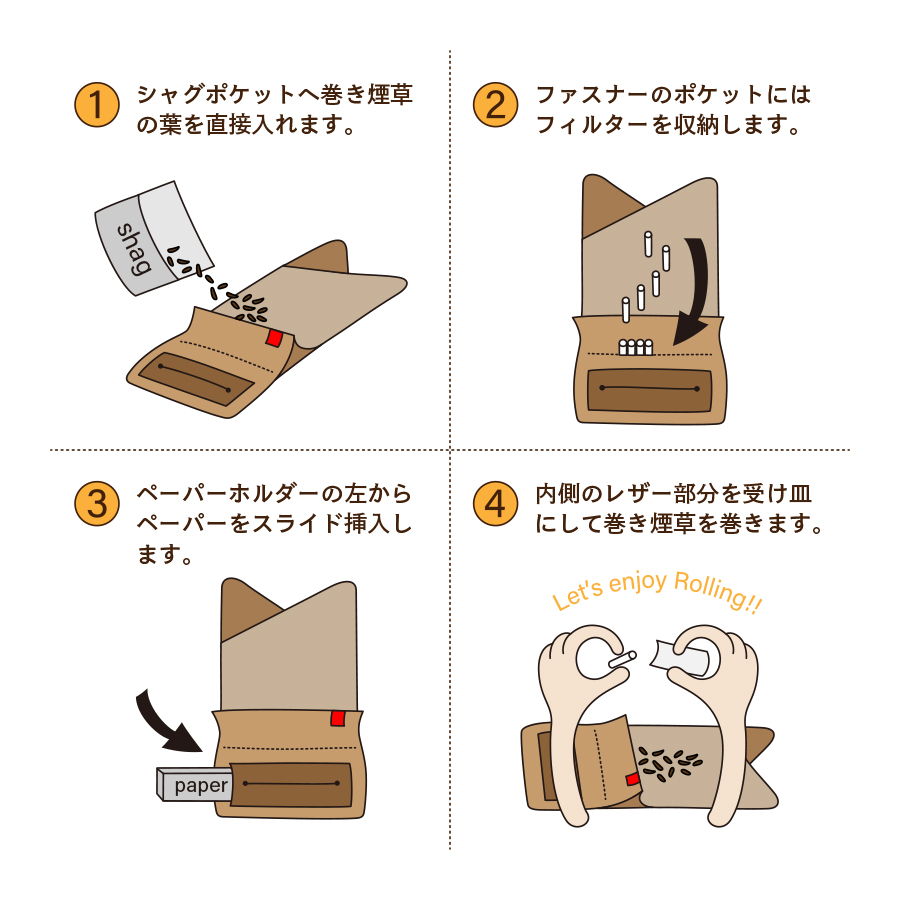 1 シャグポケットへ巻き煙草の葉を直接入れます。

shag

2 ファスナーのポケットにはフィルターを収納します。

3 ペーパーホルダーの左からペーパーをスライド挿入します。

paper

4 内側のレザー部分を受け皿にして巻き煙草を巻きます。

Let's enjoy Rolling!!